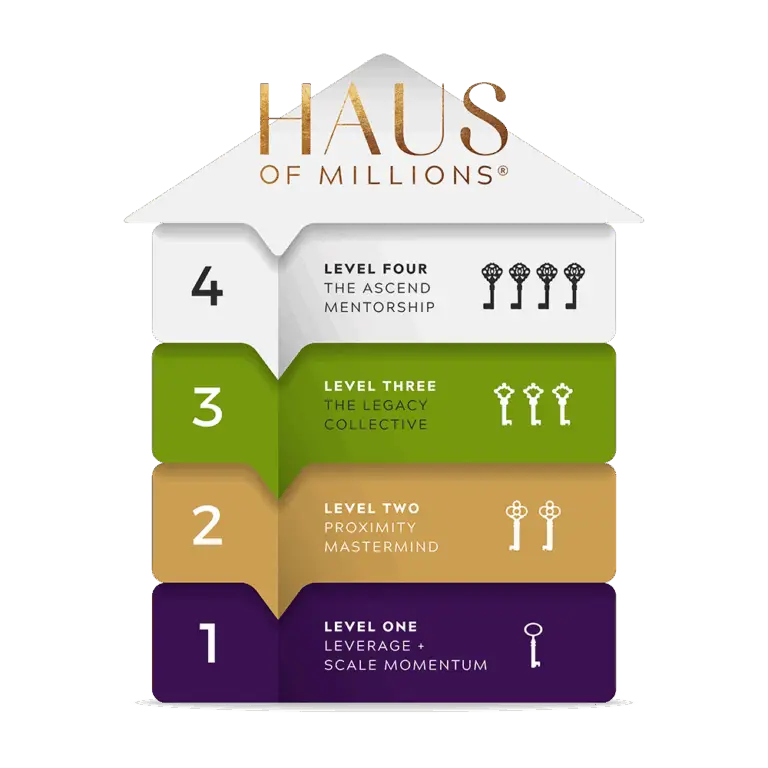 HAUS
OF MILLIONS®

4
LEVEL FOUR
THE ASCEND MENTORSHIP

3
LEVEL THREE
THE LEGACY COLLECTIVE

2
LEVEL TWO
PROXIMITY MASTERMIND

1
LEVEL ONE
LEVERAGE + SCALE MOMENTUM